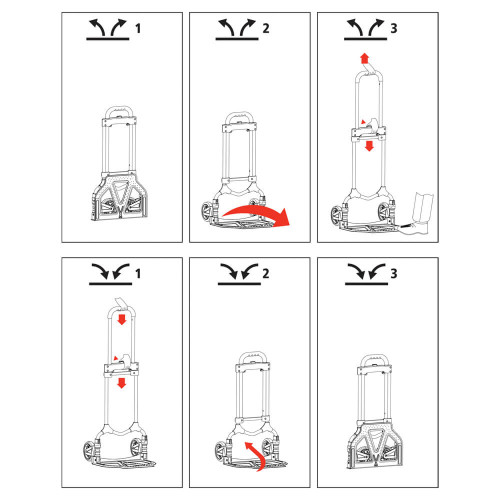 1

2

3

1

2

3